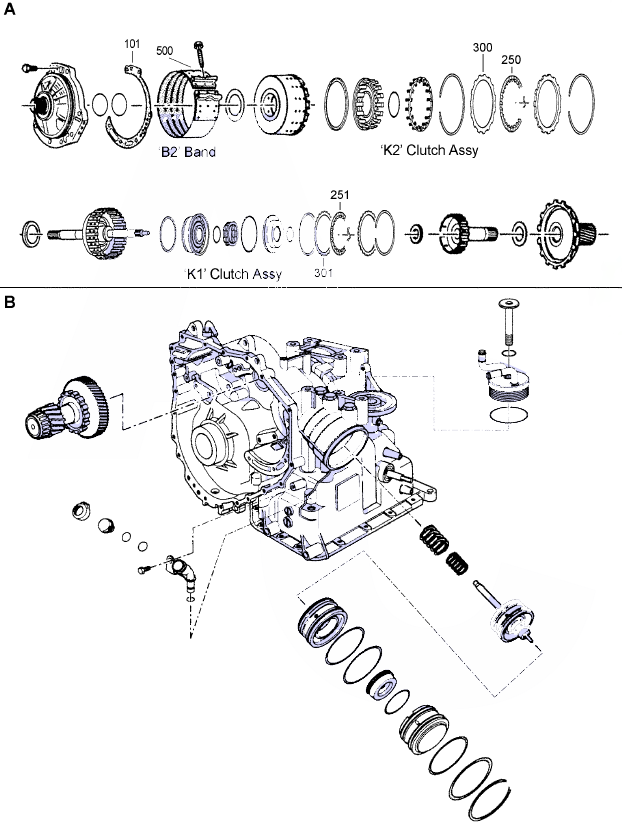 A

101

500

300

250

'B2' Band

'K2' Clutch Assy

251

'K1' Clutch Assy

301

B